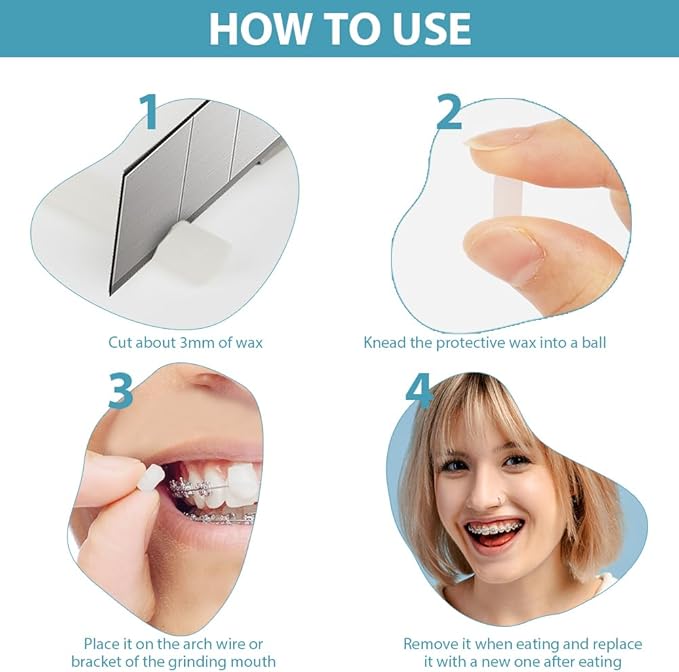 HOW TO USE

1

Cut about 3mm of wax

2

Knead the protective wax into a ball

3

Place it on the arch wire or bracket of the grinding mouth

4

Remove it when eating and replace it with a new one after eating