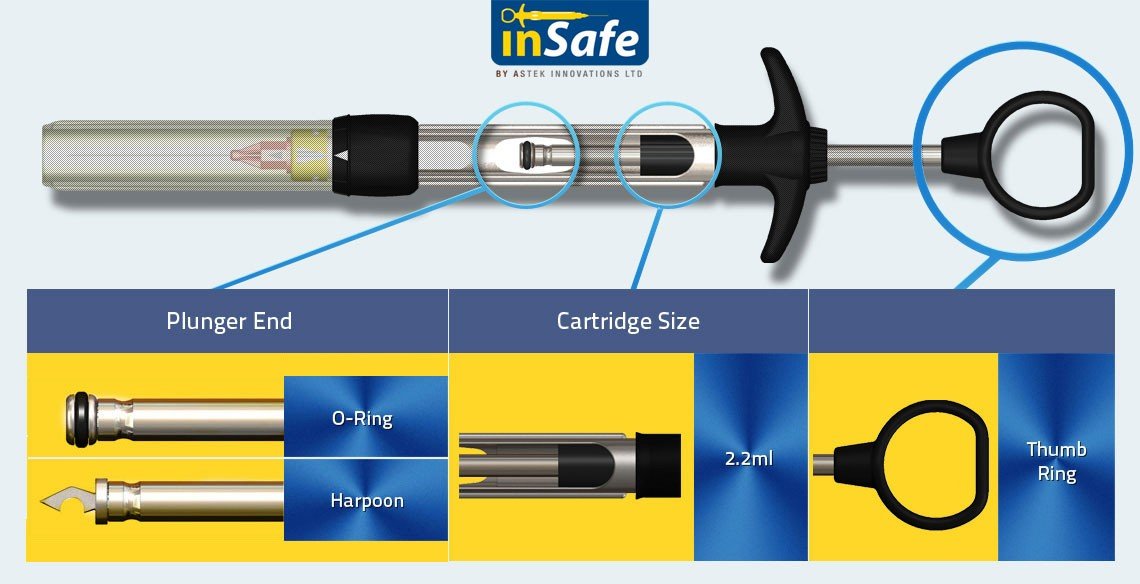 inSafe
BY ASTEK INNOVATIONS LTD

Plunger End

O-Ring

Harpoon

Cartridge Size

2.2ml

Thumb Ring