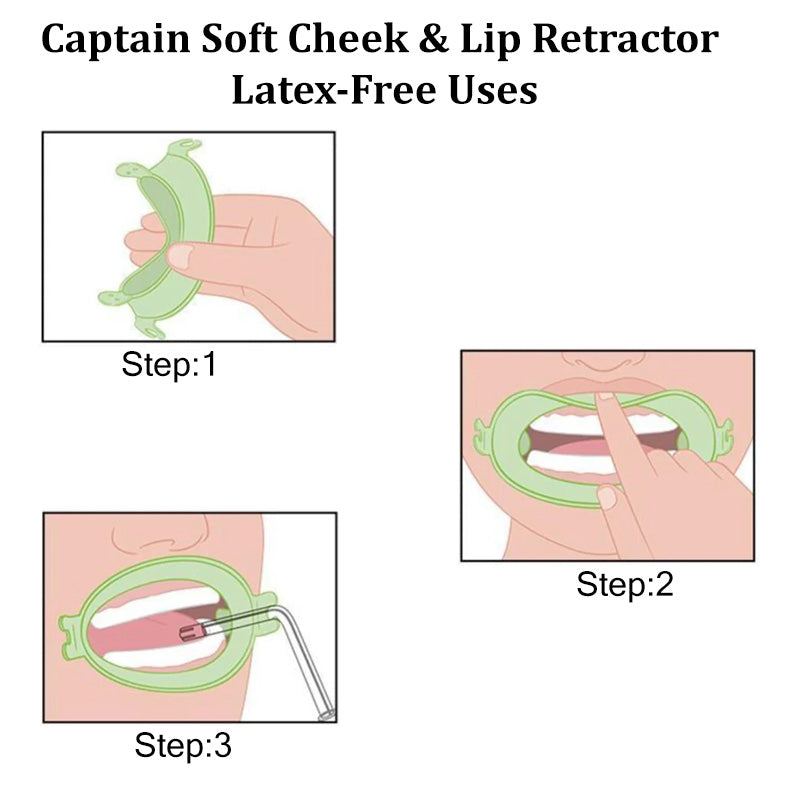 Captain Soft Cheek & Lip Retractor
Latex-Free Uses

Step:1

Step:2

Step:3